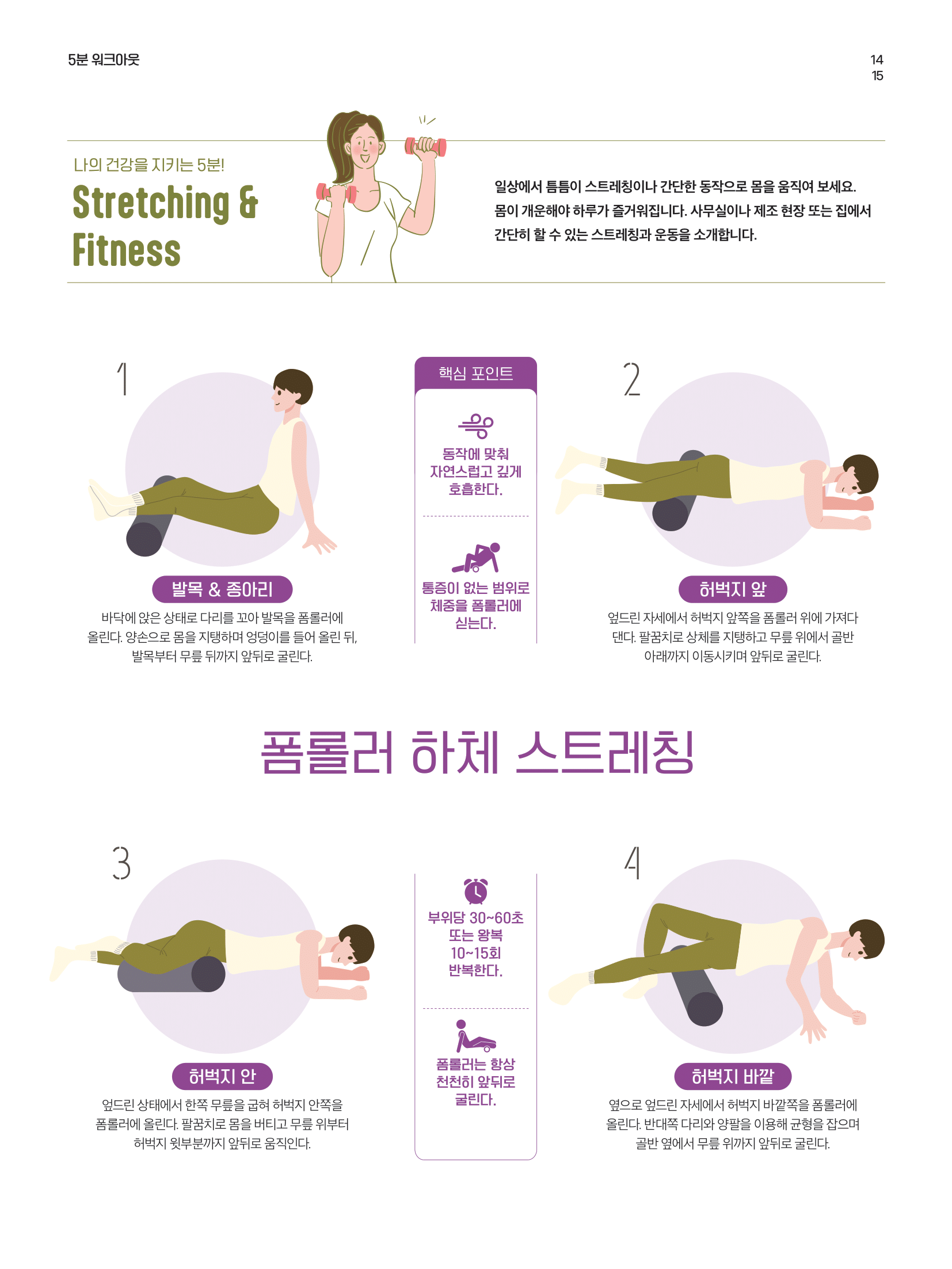 5분 워크아웃

14
15

나의 건강을 지키는 5분!

Stretching & Fitness

일상에서 틈틈이 스트레칭이나 간단한 동작으로 몸을 움직여 보세요. 몸이 개운해야 하루가 즐거워집니다. 사무실이나 제조 현장 또는 집에서 간단히 할 수 있는 스트레칭과 운동을 소개합니다.

1

발목 & 종아리

바닥에 앉은 상태로 다리를 꼬아 발목을 폼롤러에 올린다. 양손으로 몸을 지탱하며 엉덩이를 들어 올린 뒤, 발목부터 무릎 뒤까지 앞뒤로 굴린다.

핵심 포인트

동작에 맞춰 자연스럽고 깊게 호흡한다.

통증이 없는 범위로 체중을 폼롤러에 싣는다.

2

허벅지 앞

엎드린 자세에서 허벅지 앞쪽을 폼롤러 위에 가져다 댄다. 팔꿈치로 상체를 지탱하고 무릎 위에서 골반 아래까지 이동시키며 앞뒤로 굴린다.

폼롤러 하체 스트레칭

3

허벅지 안

엎드린 상태에서 한쪽 무릎을 굽혀 허벅지 안쪽을 폼롤러에 올린다. 팔꿈치로 몸을 버티고 무릎 위부터 허벅지 윗부분까지 앞뒤로 움직인다.

부위당 30~60초 또는 왕복 10~15회 반복한다.

폼롤러는 항상 천천히 앞뒤로 굴린다.

4

허벅지 바깥

옆으로 엎드린 자세에서 허벅지 바깥쪽을 폼롤러에 올린다. 반대쪽 다리와 양팔을 이용해 균형을 잡으며 골반 옆에서 무릎 위까지 앞뒤로 굴린다.